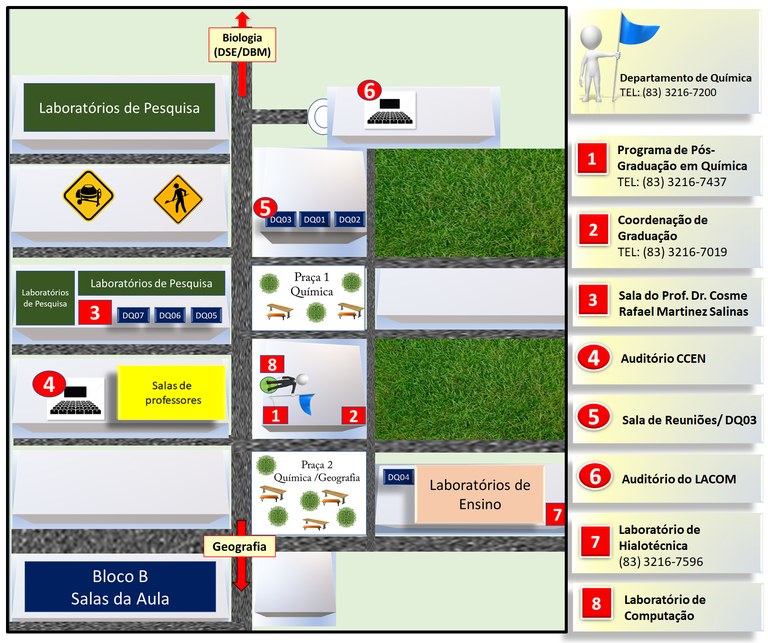 Biologia (DSE/DBM)

Laboratórios de Pesquisa

6

5 DQ03 DQ01 DQ02

Laboratórios de Pesquisa

Laboratórios de Pesquisa

3 DQ07 DQ06 DQ05

Praça 1 Química

4

Salas de professores

8

1 2

Praça 2 Química /Geografia

DQ04

Laboratórios de Ensino

7

Geografia

Bloco B
Salas da Aula

Departamento de Química
TEL: (83) 3216-7200

1 Programa de Pós-Graduação em Química
TEL: (83) 3216-7437

2 Coordenação de Graduação
TEL: (83) 3216-7019

3 Sala do Prof. Dr. Cosme Rafael Martinez Salinas

4 Auditório CCEN

5 Sala de Reuniões/ DQ03

6 Auditório do LACOM

7 Laboratório de Hialotécnica
(83) 3216-7596

8 Laboratório de Computação