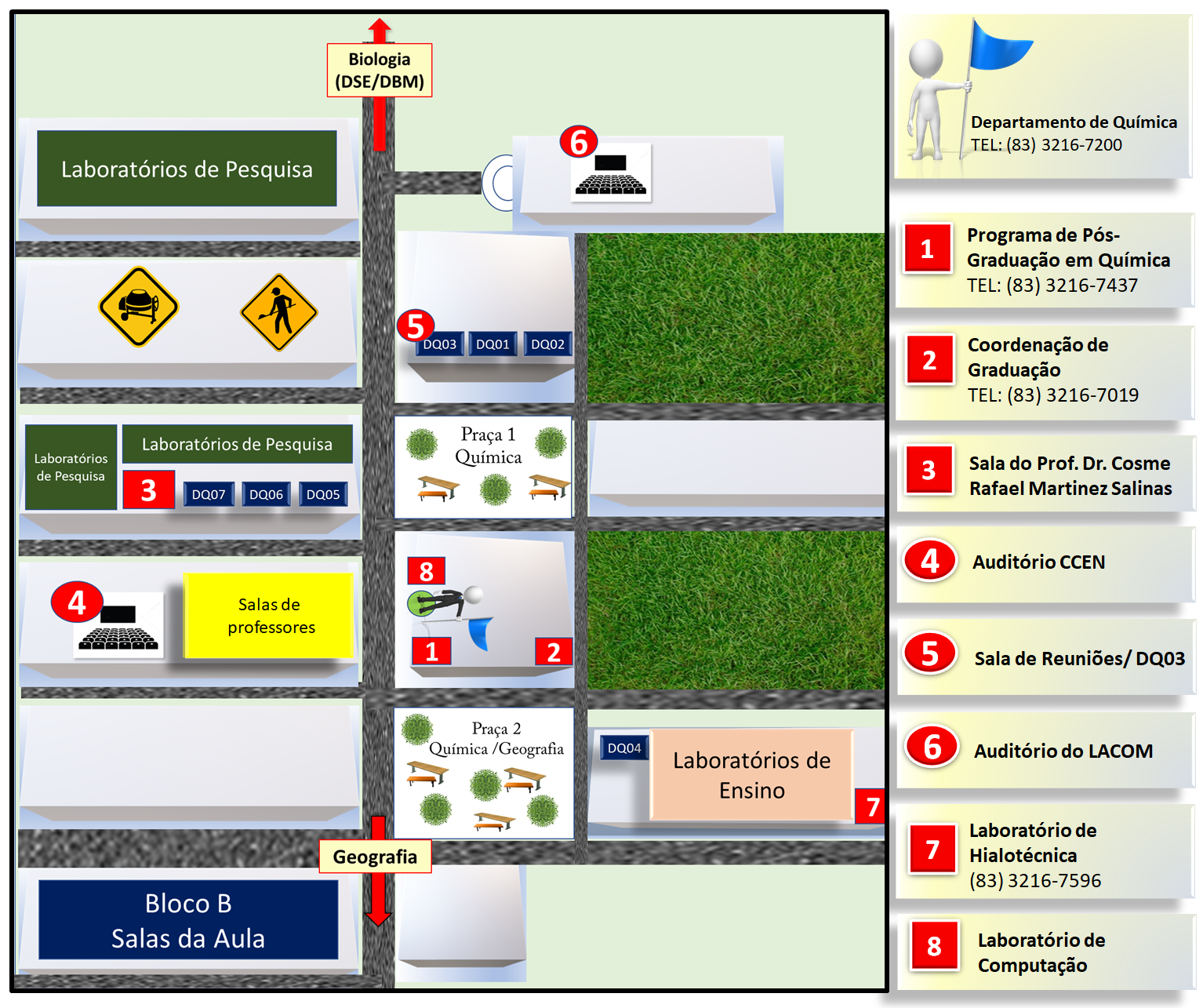 Biologia (DSE/DBM)

Laboratórios de Pesquisa

6

5 DQ03 DQ01 DQ02

Laboratórios de Pesquisa

Laboratórios de Pesquisa

3 DQ07 DQ06 DQ05

Praça 1 Química

4

Salas de professores

8

1 2

Praça 2 Química /Geografia

DQ04

Laboratórios de Ensino

7

Geografia

Bloco B Salas da Aula

Departamento de Química
TEL: (83) 3216-7200

1 Programa de Pós-Graduação em Química
TEL: (83) 3216-7437

2 Coordenação de Graduação
TEL: (83) 3216-7019

3 Sala do Prof. Dr. Cosme Rafael Martinez Salinas

4 Auditório CCEN

5 Sala de Reuniões/ DQ03

6 Auditório do LACOM

7 Laboratório de Hialotécnica
(83) 3216-7596

8 Laboratório de Computação